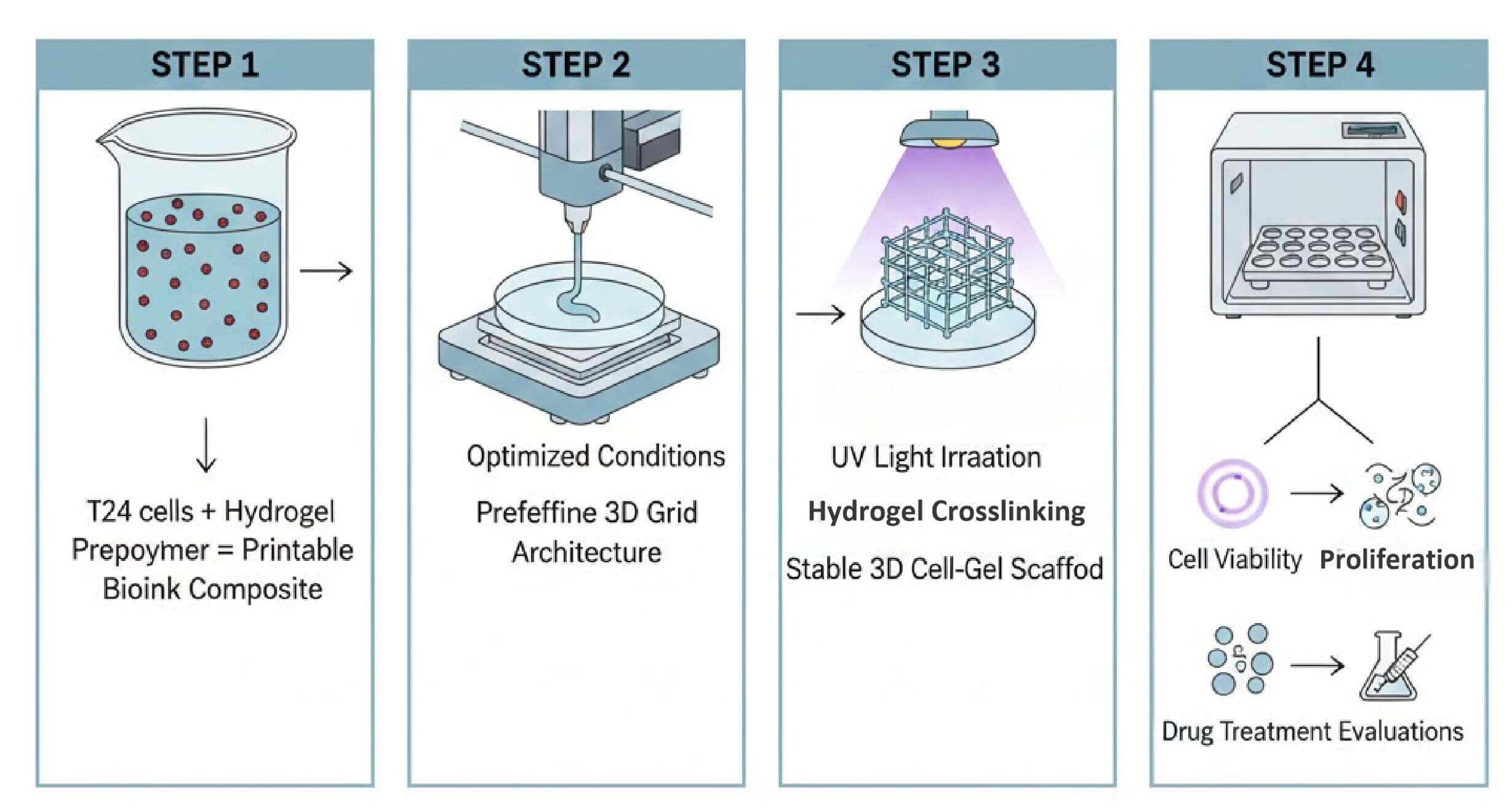 STEP 1

T24 cells + Hydrogel Prepoymer = Printable Bioink Composite

STEP 2

Optimized Conditions

Prefeffine 3D Grid Architecture

STEP 3

UV Light Irraation

Hydrogel Crosslinking

Stable 3D Cell-Gel Scaffod

STEP 4

Cell Viability Proliferation

Drug Treatment Evaluations